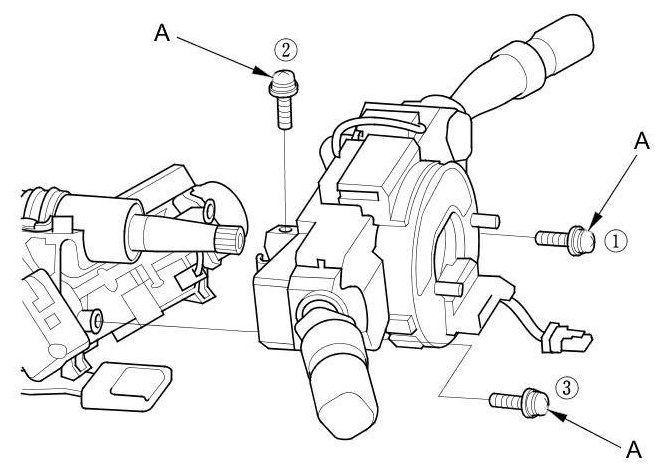 A
②
A
①
③
A