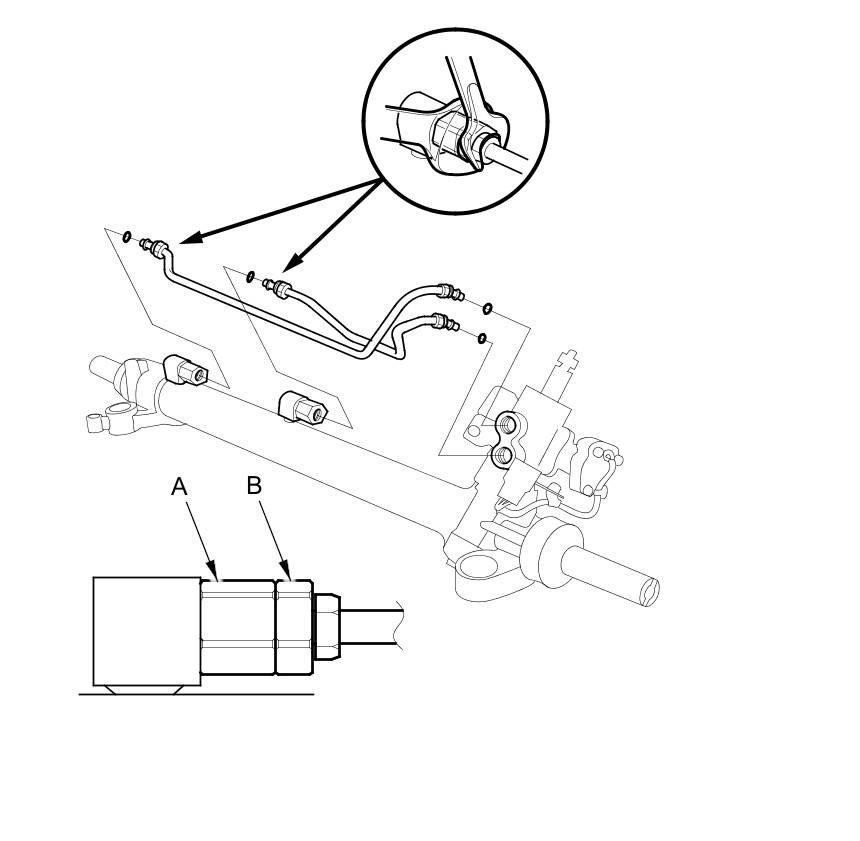 A
B