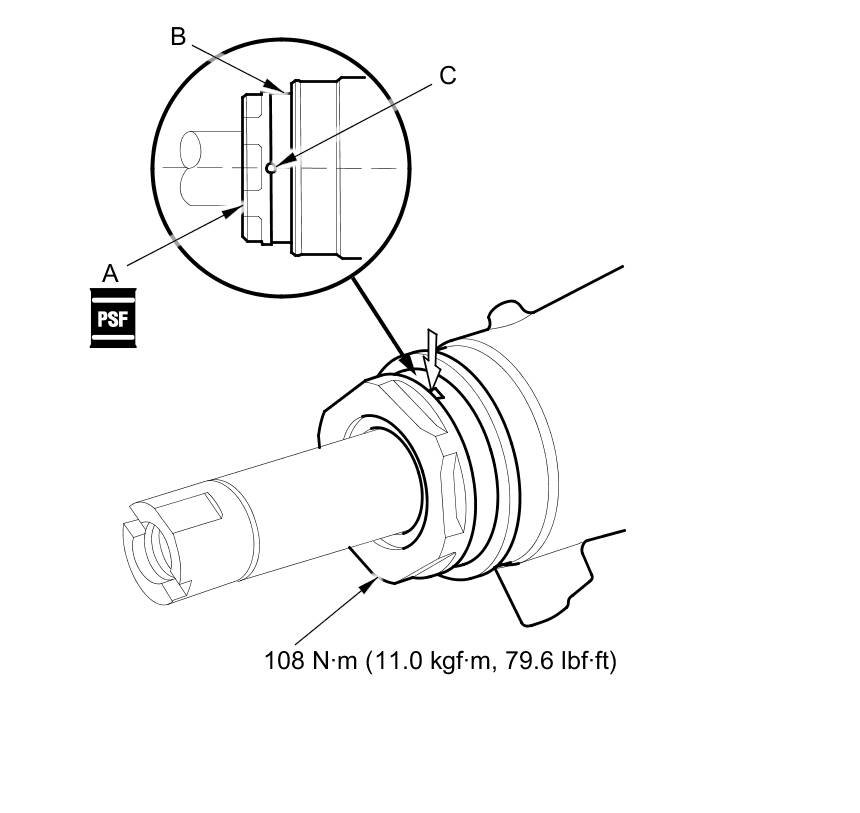 B

C

A

PSF

108 N·m (11.0 kgf·m, 79.6 lbf·ft)