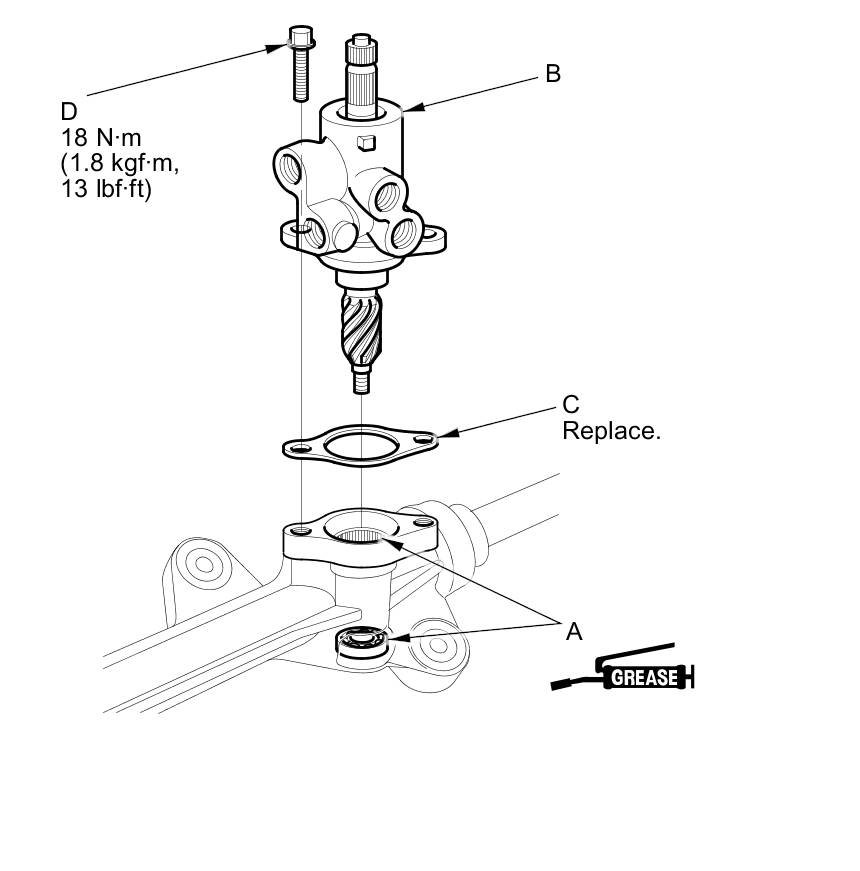 D
18 N·m
(1.8 kgf·m,
13 lbf·ft)

B

C
Replace.

A

GREASE