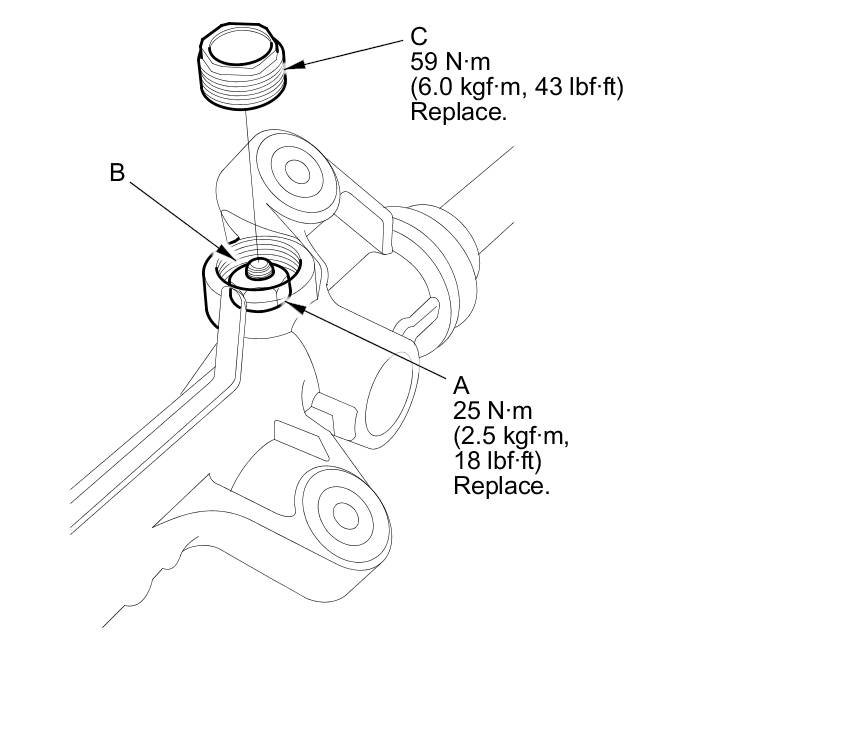 C
59 N·m
(6.0 kgf·m, 43 lbf·ft)
Replace.

B

A
25 N·m
(2.5 kgf·m,
18 lbf·ft)
Replace.