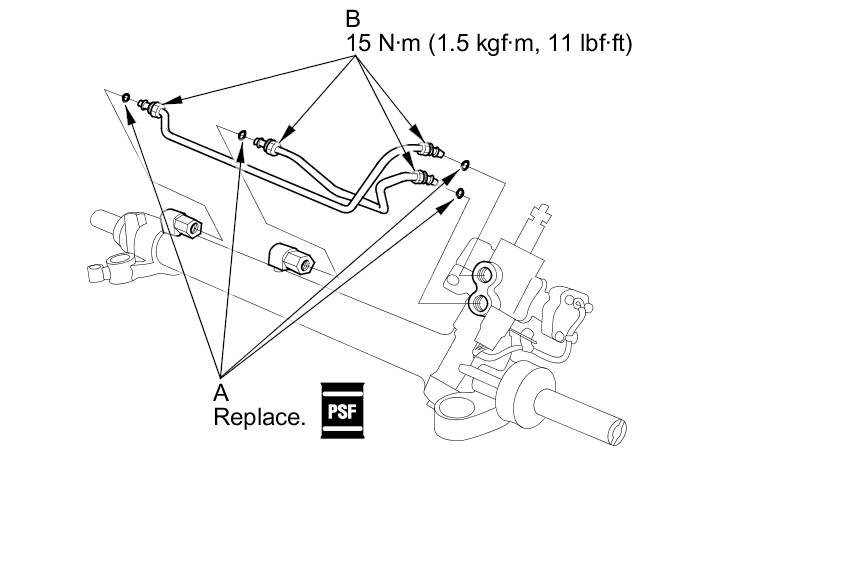 B
15 N·m (1.5 kgf·m, 11 lbf·ft)

A
Replace.

PSF