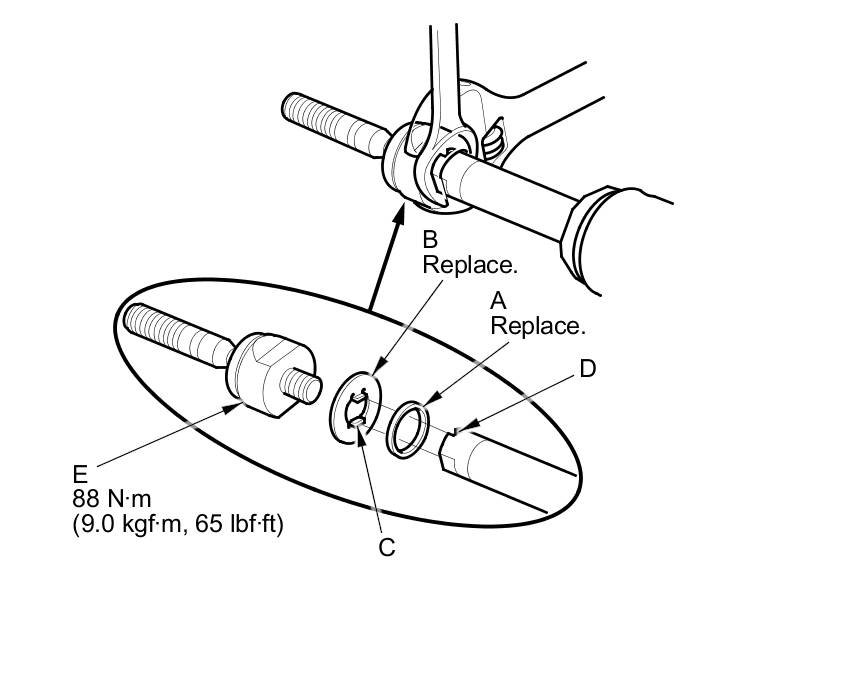 B
Replace.

A
Replace.

D

E
88 N·m
(9.0 kgf·m, 65 lbf·ft)

C