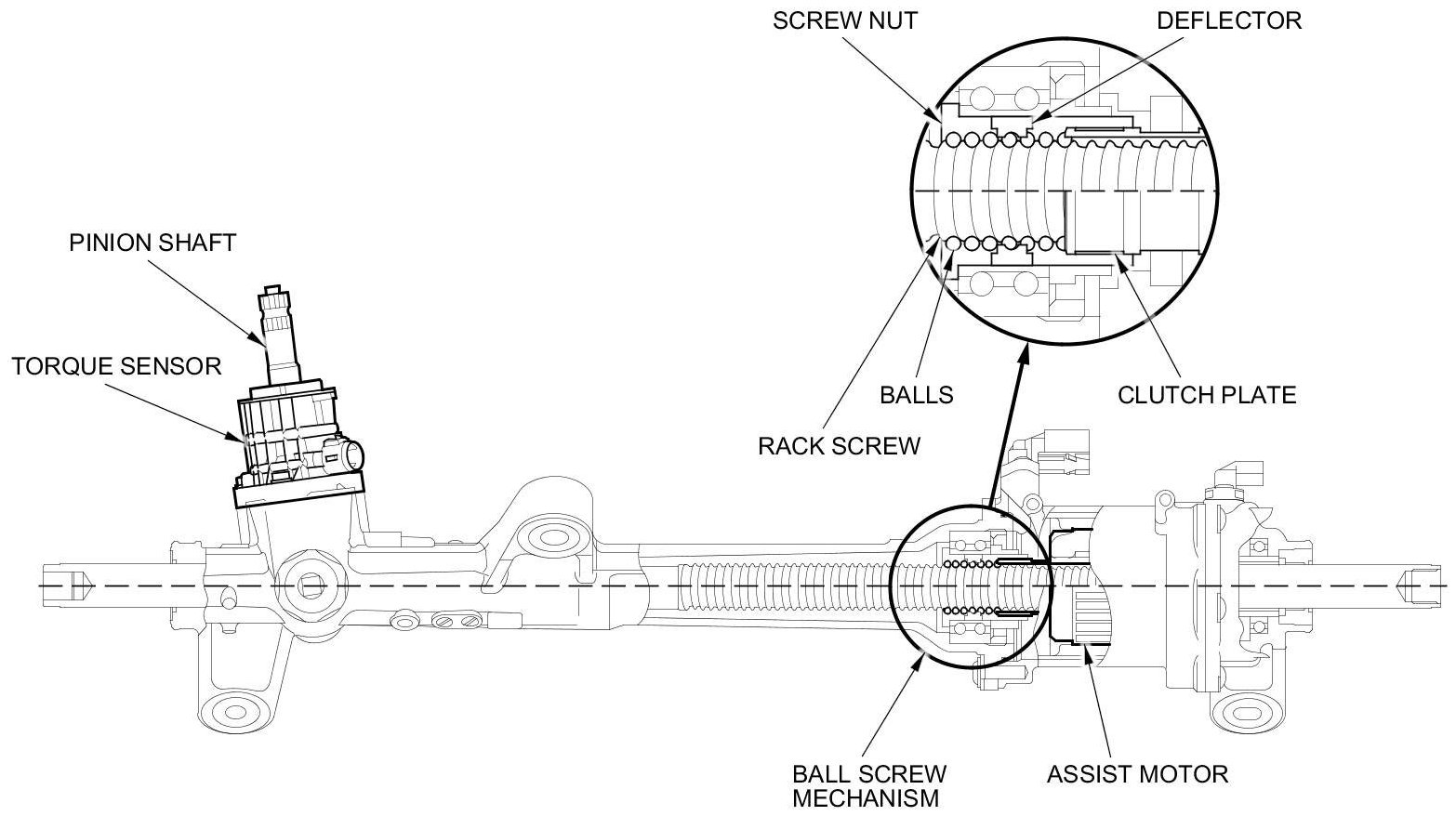 SCREW NUT
DEFLECTOR
PINION SHAFT
TORQUE SENSOR
BALLS
CLUTCH PLATE
RACK SCREW
BALL SCREW MECHANISM
ASSIST MOTOR