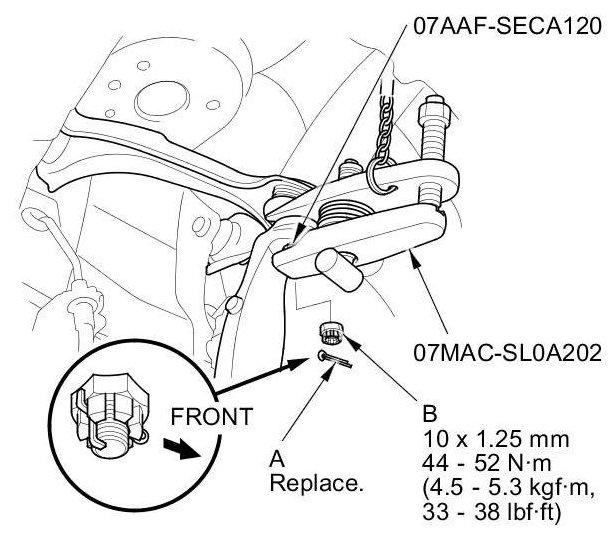 07AAF-SECA120

07MAC-SL0A202

FRONT

A
Replace.

B
10 x 1.25 mm
44 - 52 N·m
(4.5 - 5.3 kgf·m,
33 - 38 lbf·ft)