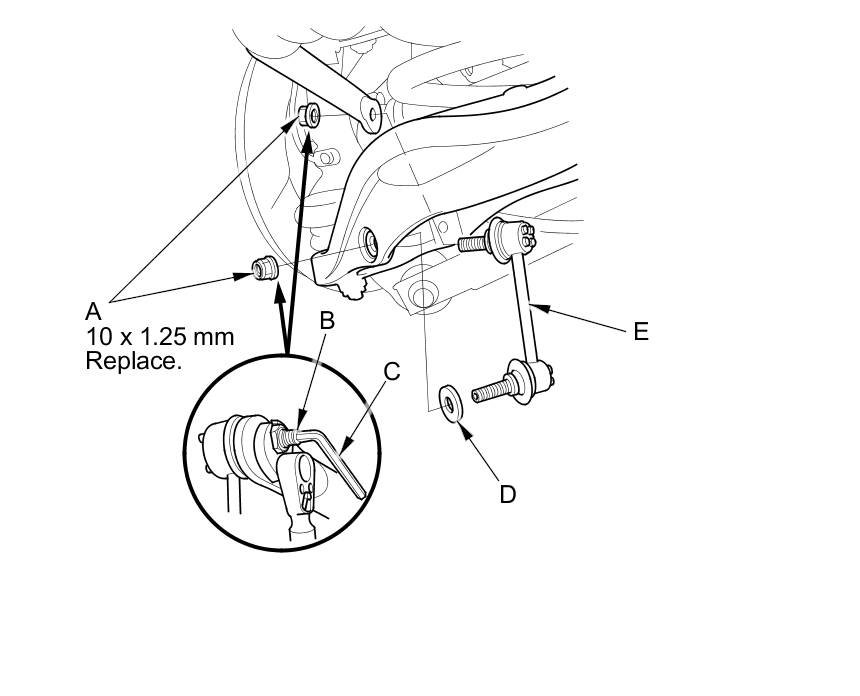 A
10 x 1.25 mm
Replace.

B

C

E

D