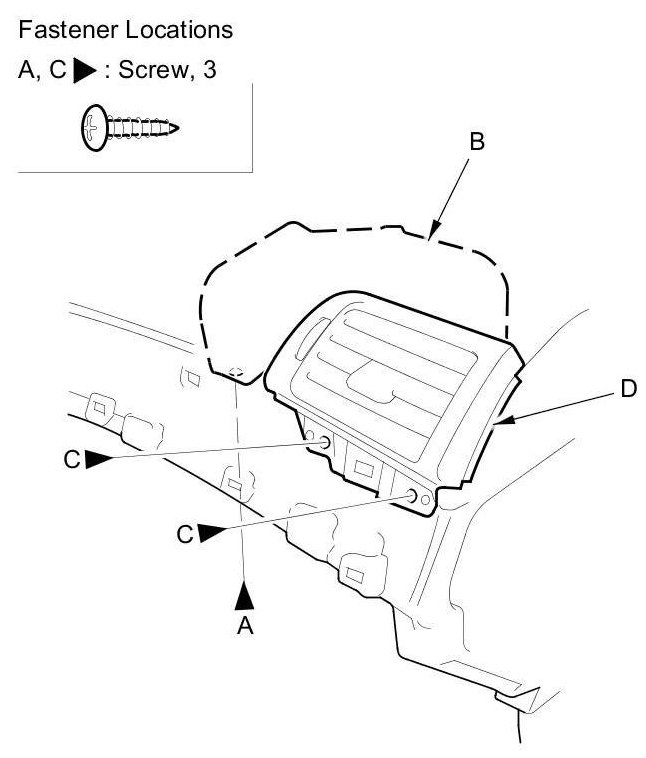 Fastener Locations

A, C ▶ : Screw, 3

B

D

C

C

A