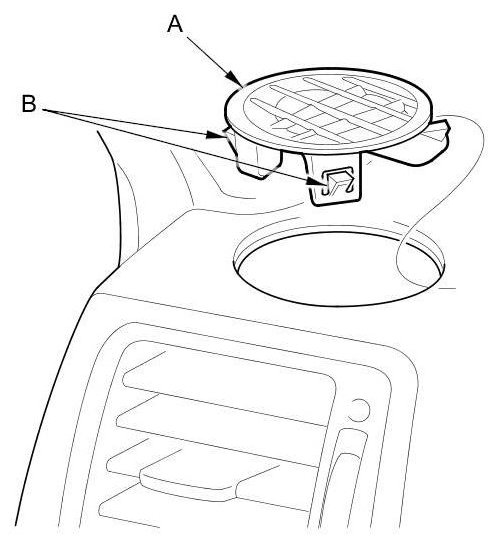 A
B