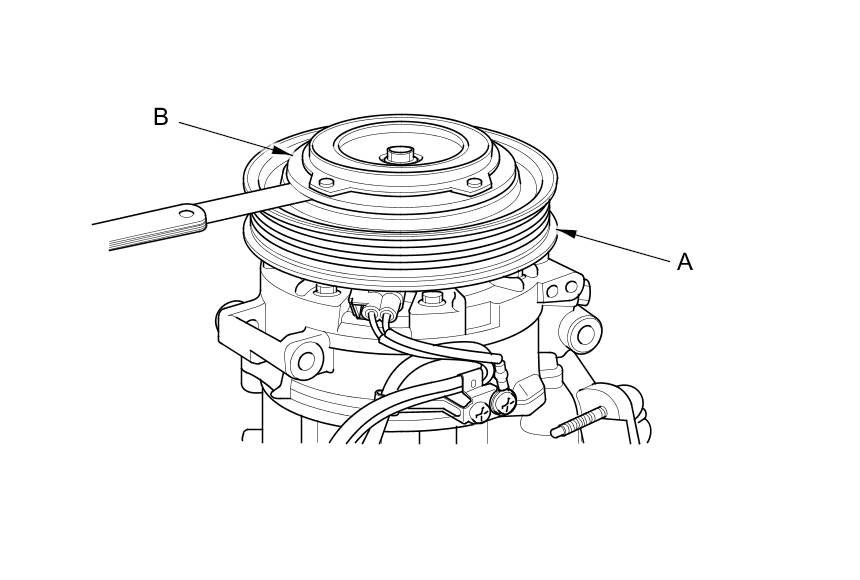 B

A