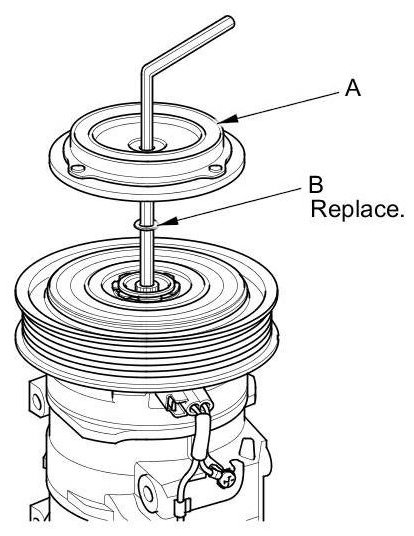 A

B
Replace.