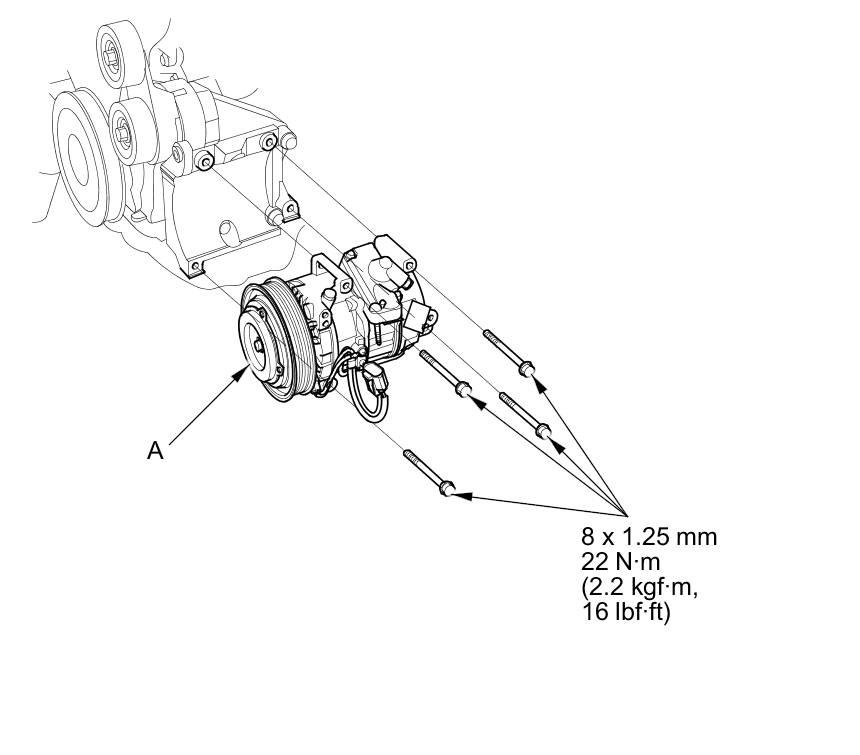 A

8 x 1.25 mm
22 N·m
(2.2 kgf·m,
16 lbf·ft)