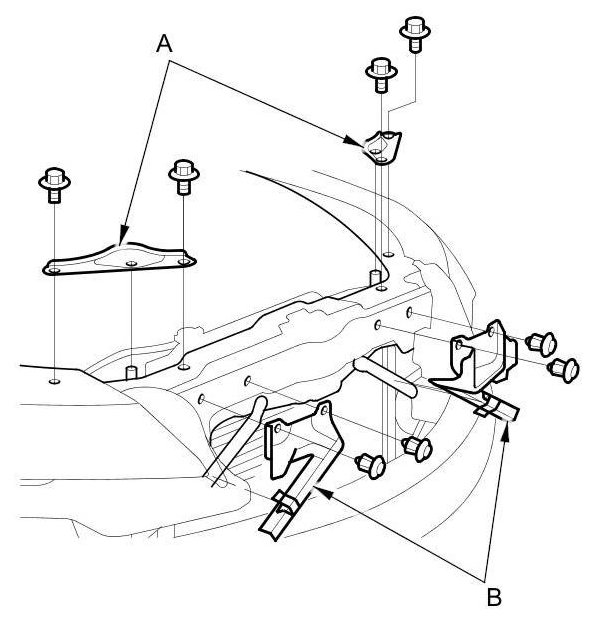 A

B