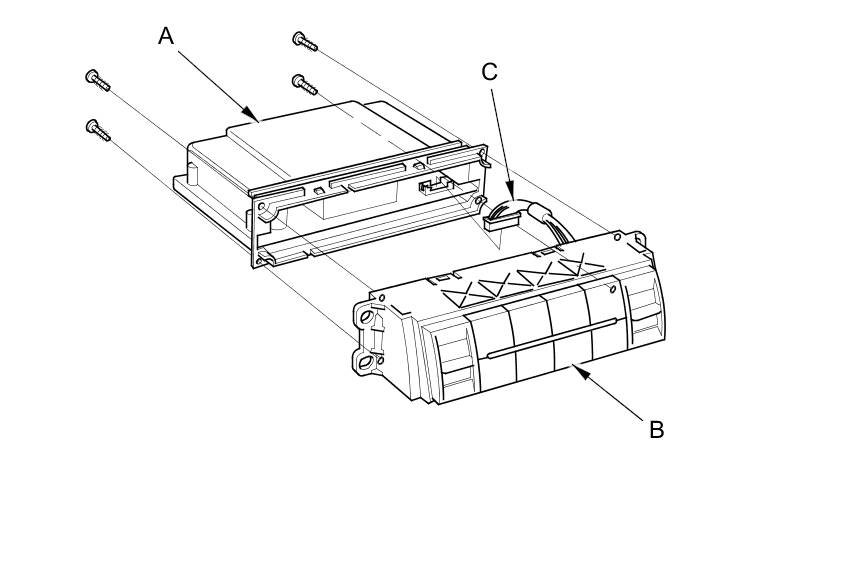 A
C
B