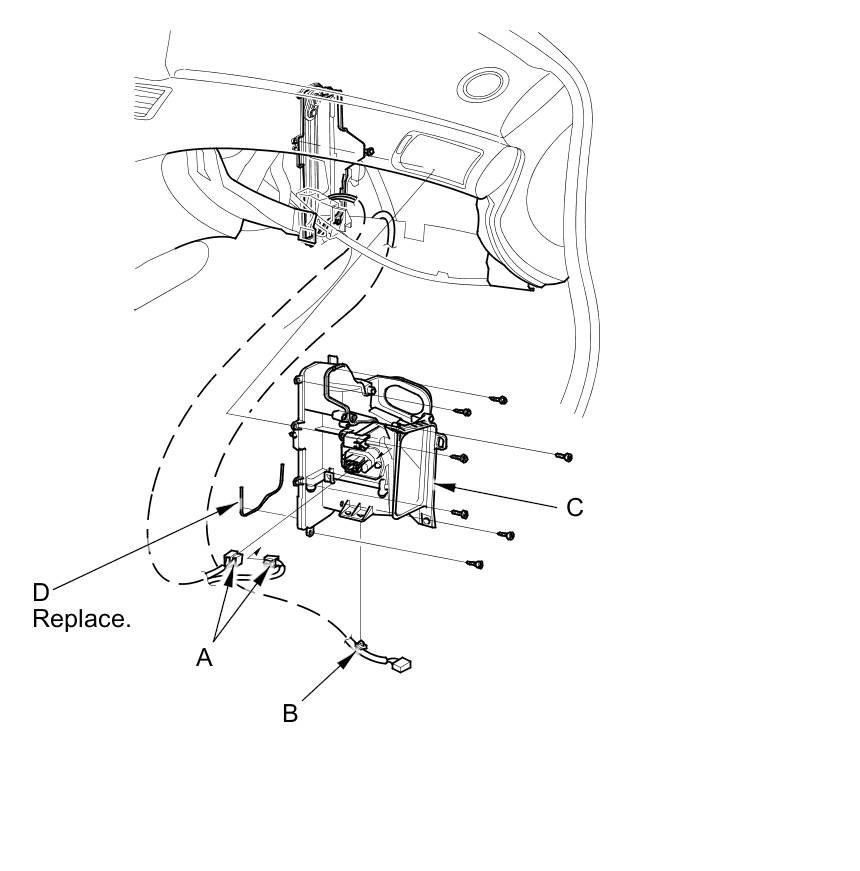 C

D
Replace.

A

B