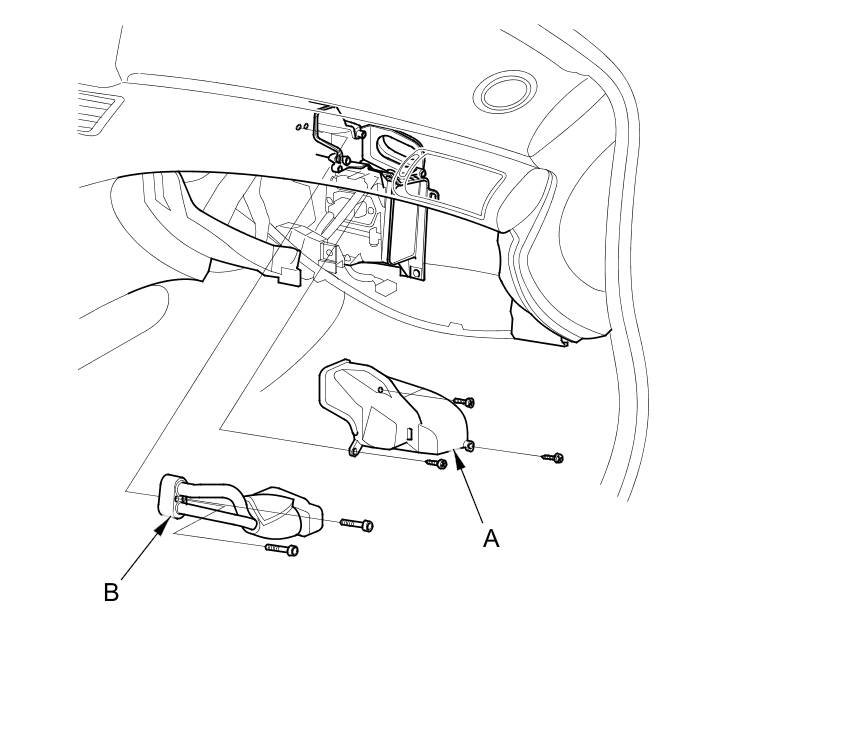 A

B