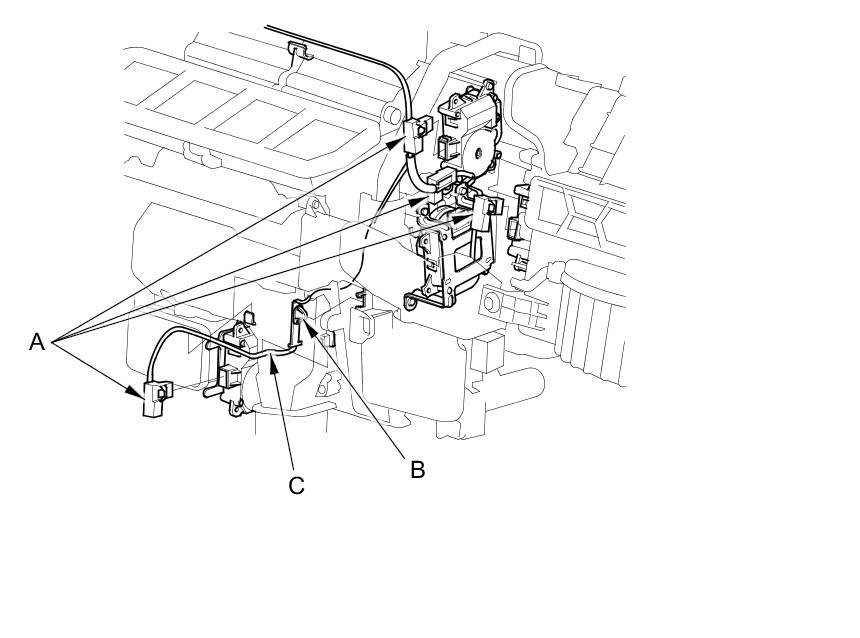 A
C
B