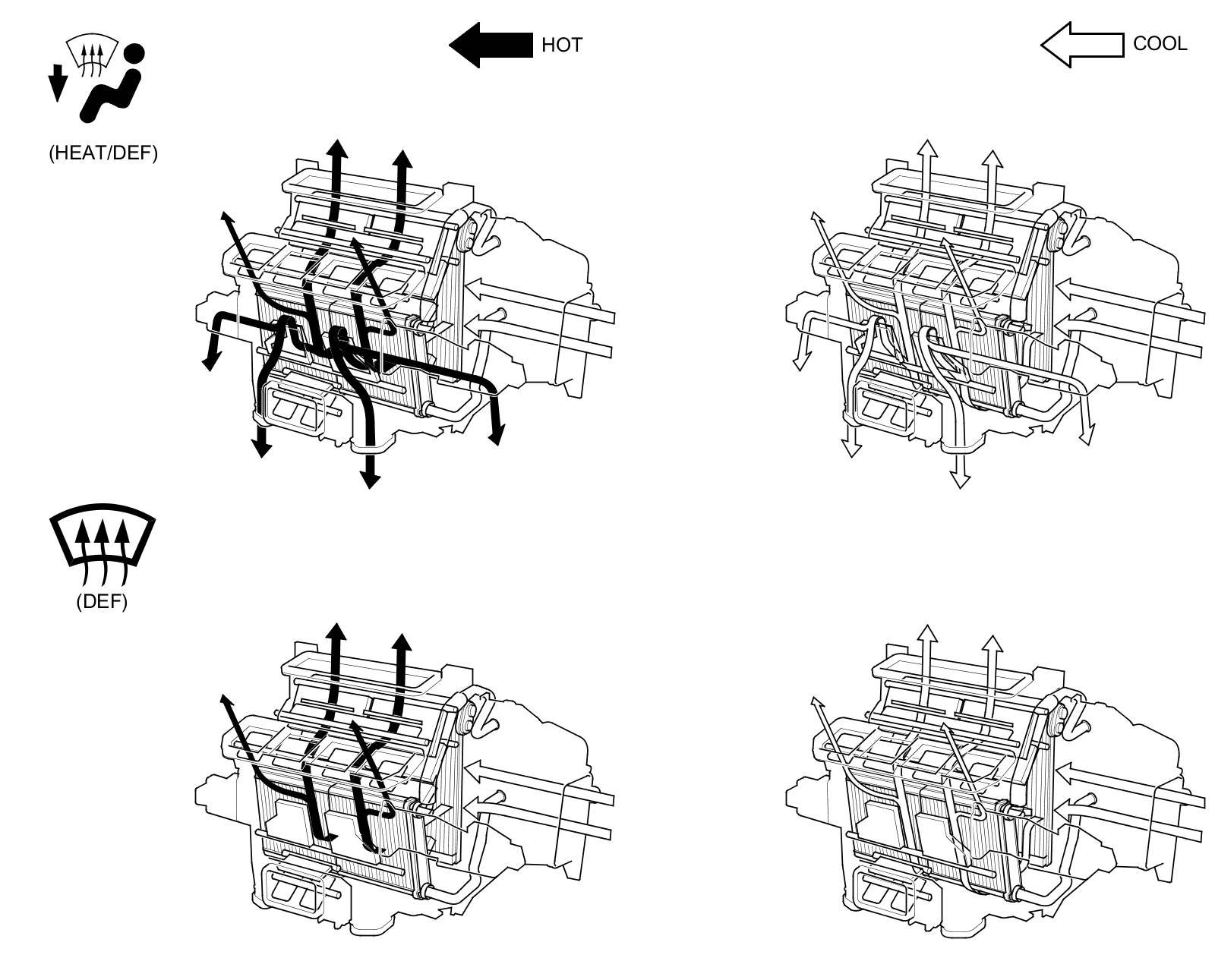 HOT

COOL

(HEAT/DEF)

(DEF)