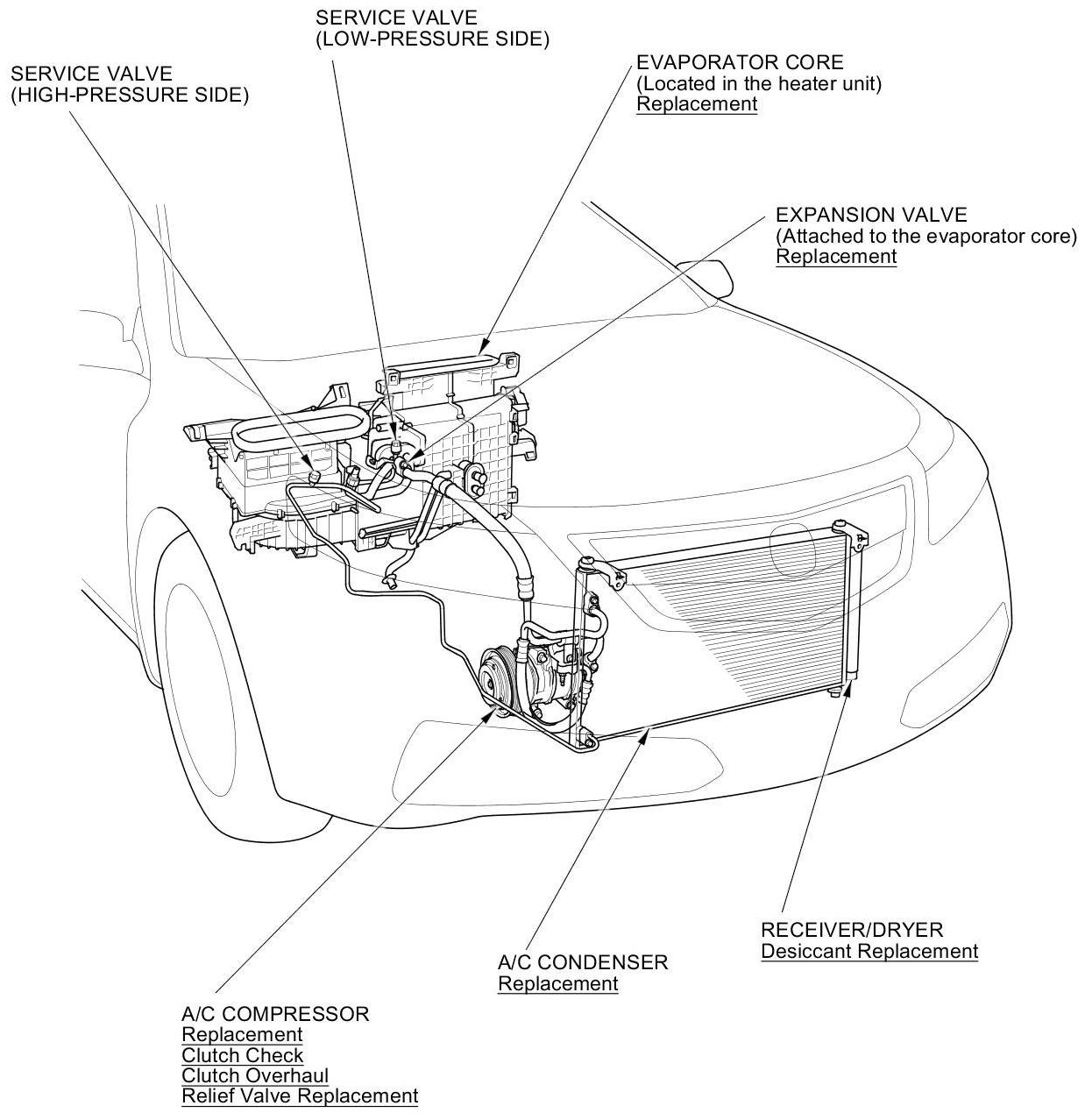 SERVICE VALVE
(LOW-PRESSURE SIDE)

SERVICE VALVE
(HIGH-PRESSURE SIDE)

EVAPORATOR CORE
(Located in the heater unit)
Replacement

EXPANSION VALVE
(Attached to the evaporator core)
Replacement

RECEIVER/DRYER
Desiccant Replacement

A/C CONDENSER
Replacement

A/C COMPRESSOR
Replacement
Clutch Check
Clutch Overhaul
Relief Valve Replacement