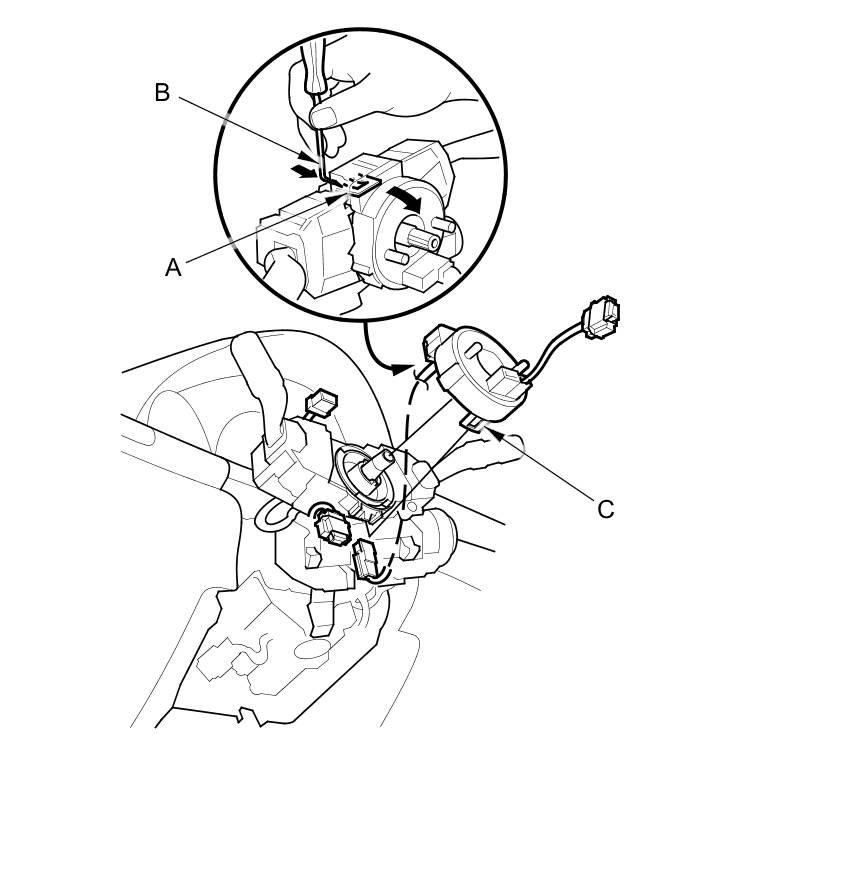 B

A

C