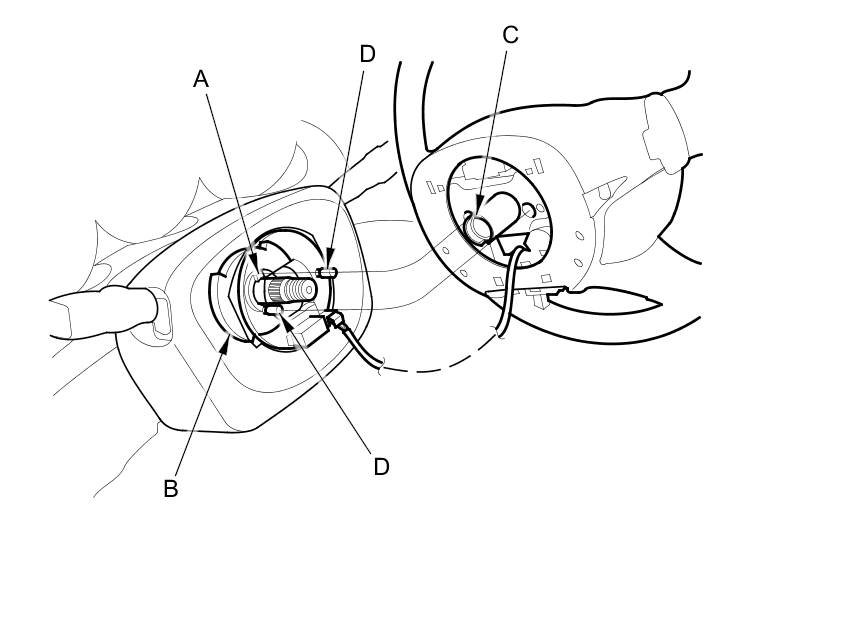 C
D
A
D
B