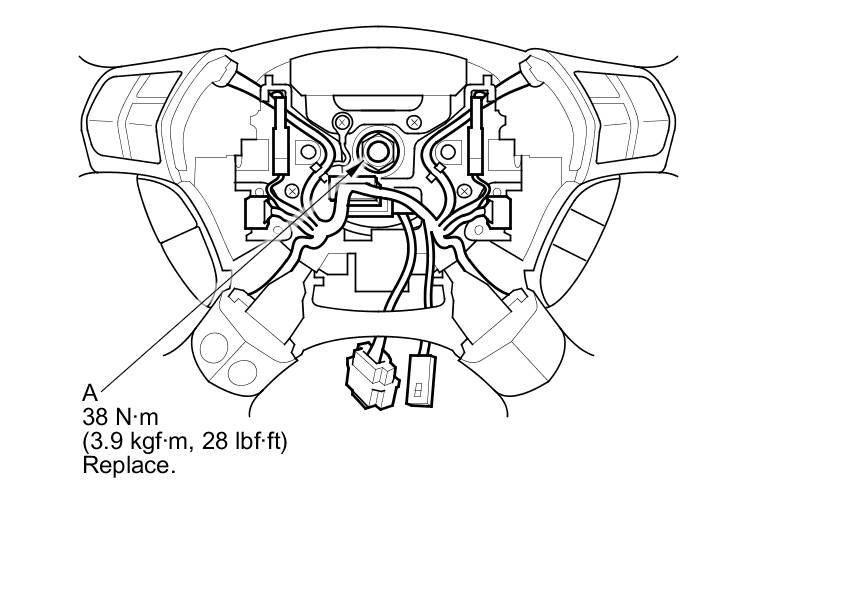 A
38 N·m
(3.9 kgf·m, 28 lbf·ft)
Replace.