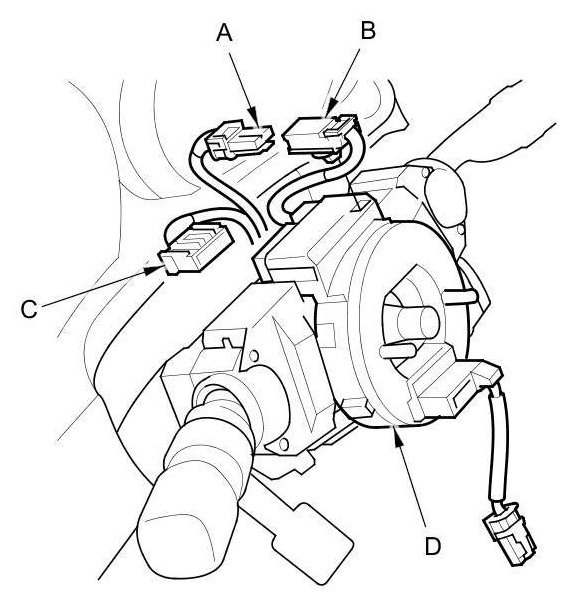 A
B
C
D