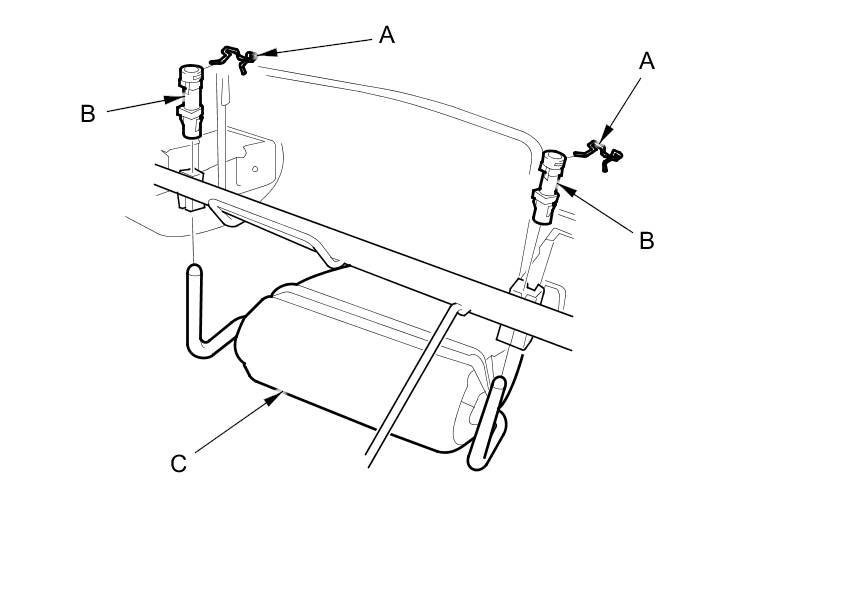 A
A
B
B
C