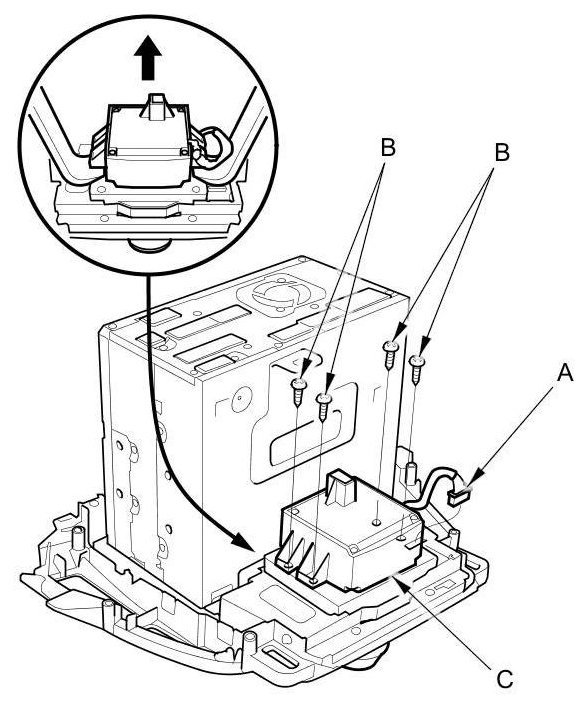 B
B
A
C