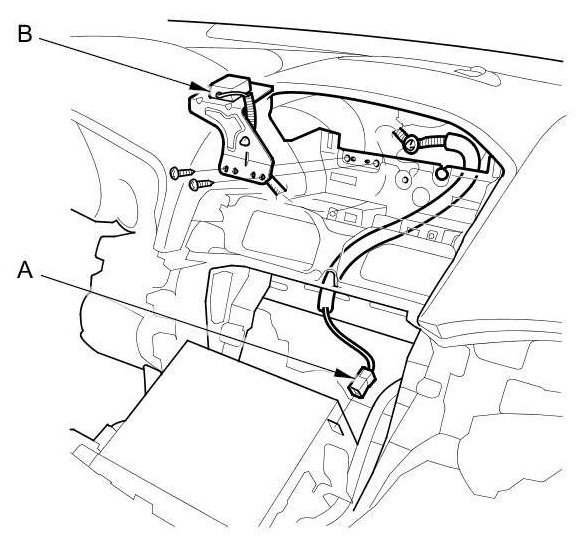 B

A