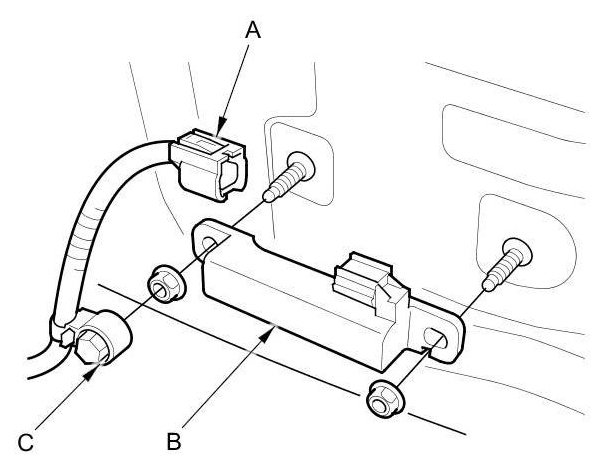 A
C
B