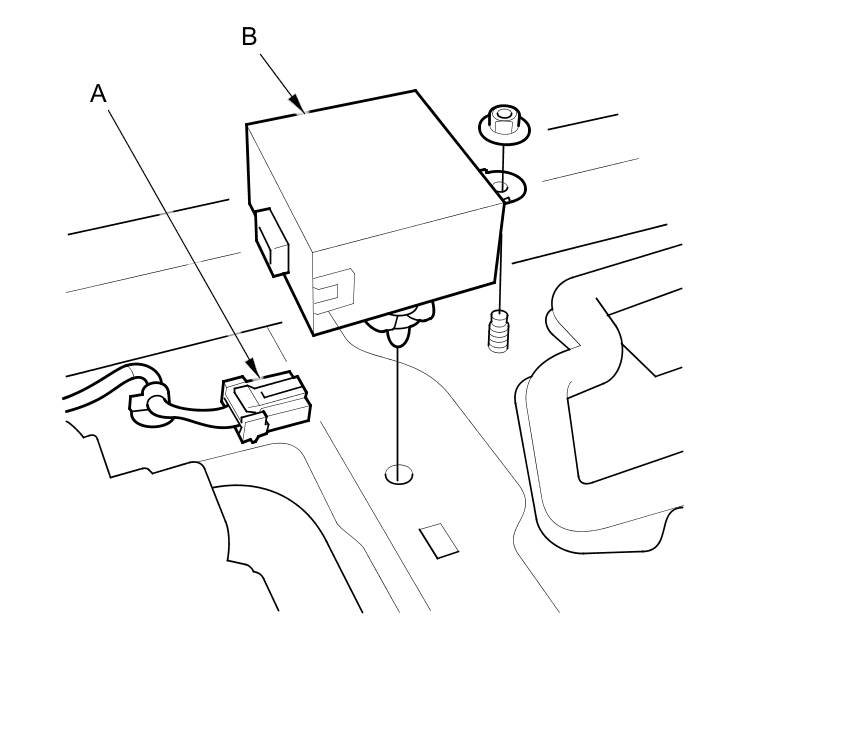 B

A