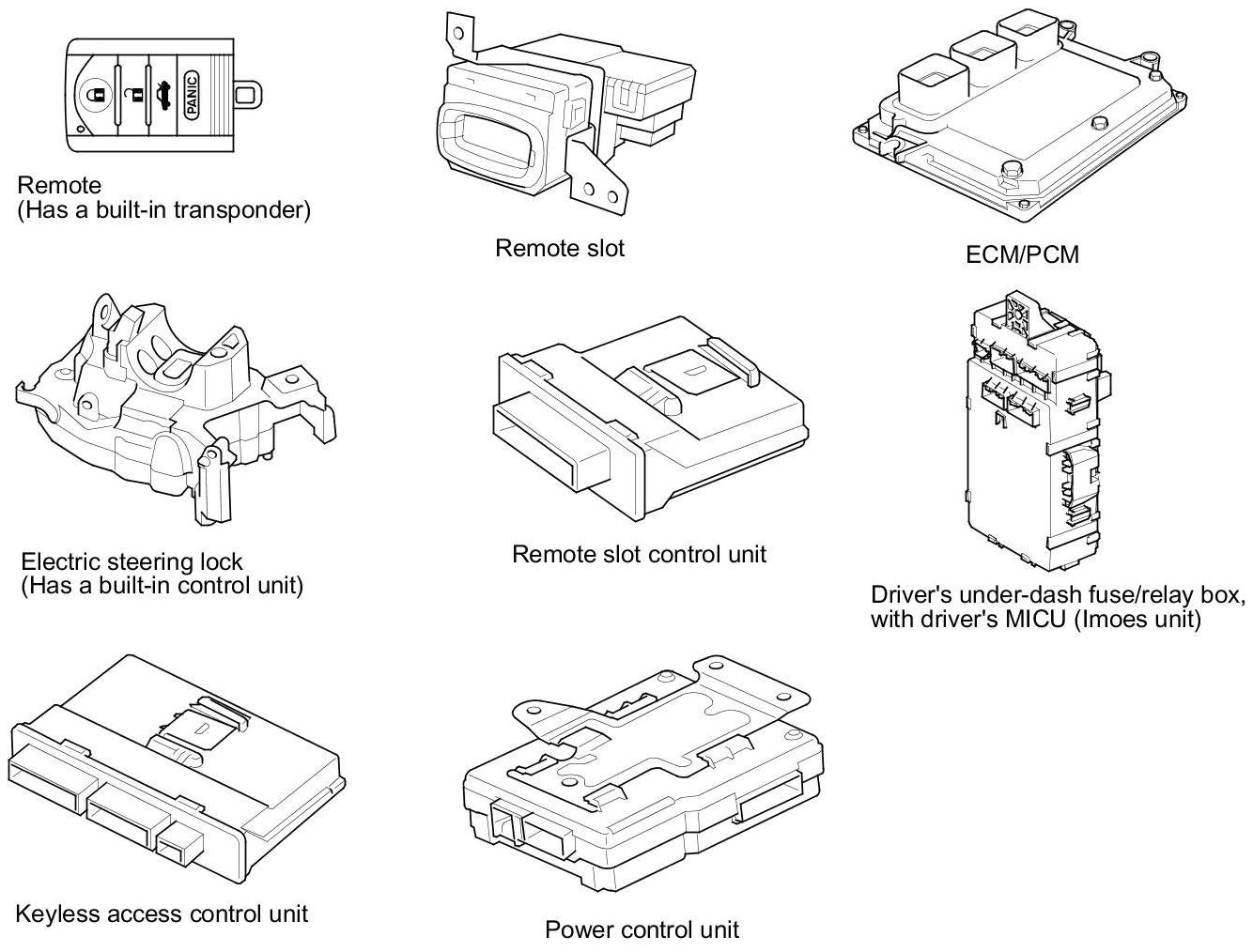 PANIC

Remote
(Has a built-in transponder)

Remote slot

ECM/PCM

Electric steering lock
(Has a built-in control unit)

Remote slot control unit

Driver's under-dash fuse/relay box, with driver's MICU (Imoes unit)

Keyless access control unit

Power control unit