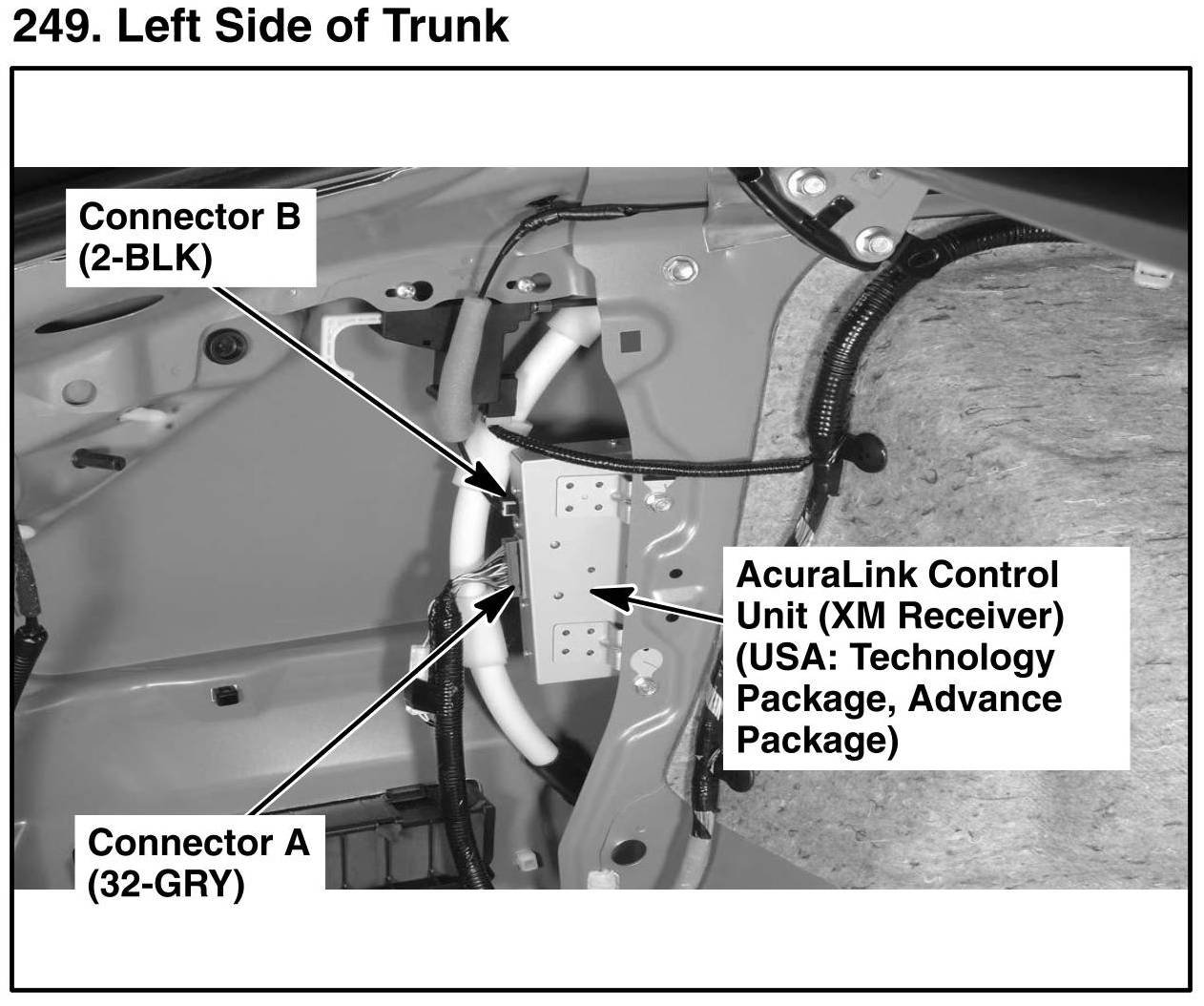 249. Left Side of Trunk

Connector B
(2-BLK)

AcuraLink Control Unit (XM Receiver) (USA: Technology Package, Advance Package)

Connector A
(32-GRY)