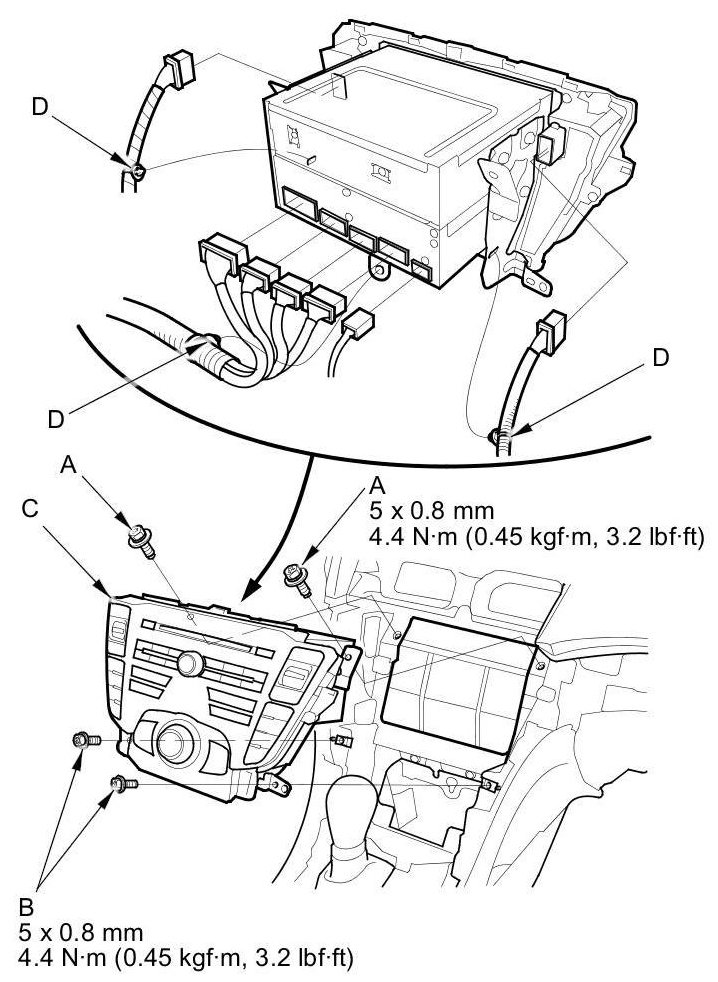 D

D

D

A

C

A
5 x 0.8 mm
4.4 N·m (0.45 kgf·m, 3.2 lbf·ft)

B
5 x 0.8 mm
4.4 N·m (0.45 kgf·m, 3.2 lbf·ft)