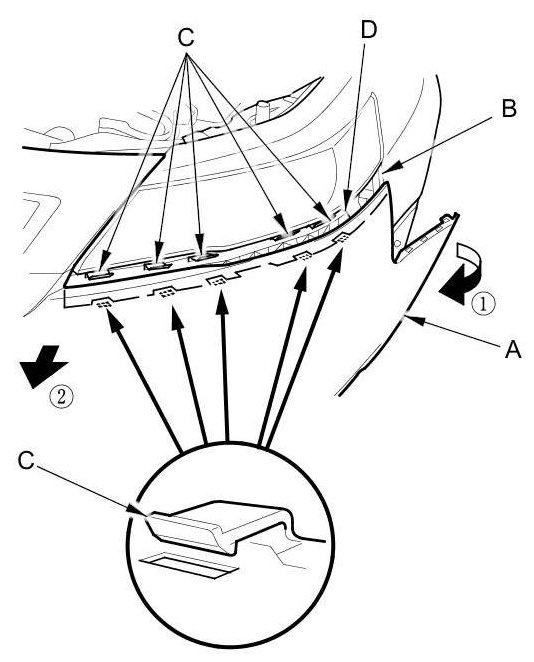 C
D
B
①
A
②
C