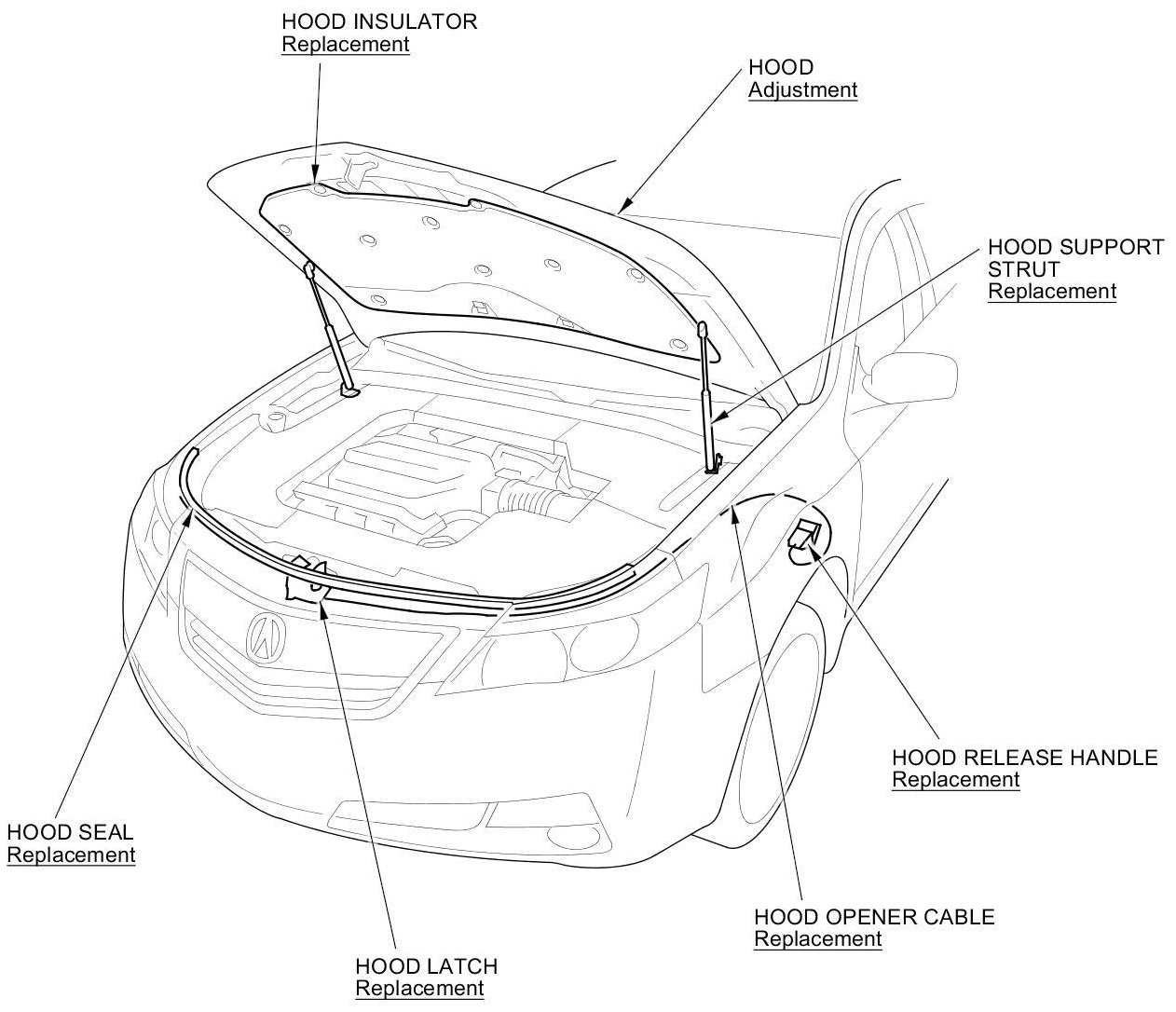 HOOD INSULATOR
Replacement

HOOD
Adjustment

HOOD SUPPORT
STRUT
Replacement

HOOD RELEASE HANDLE
Replacement

HOOD SEAL
Replacement

HOOD OPENER CABLE
Replacement

HOOD LATCH
Replacement