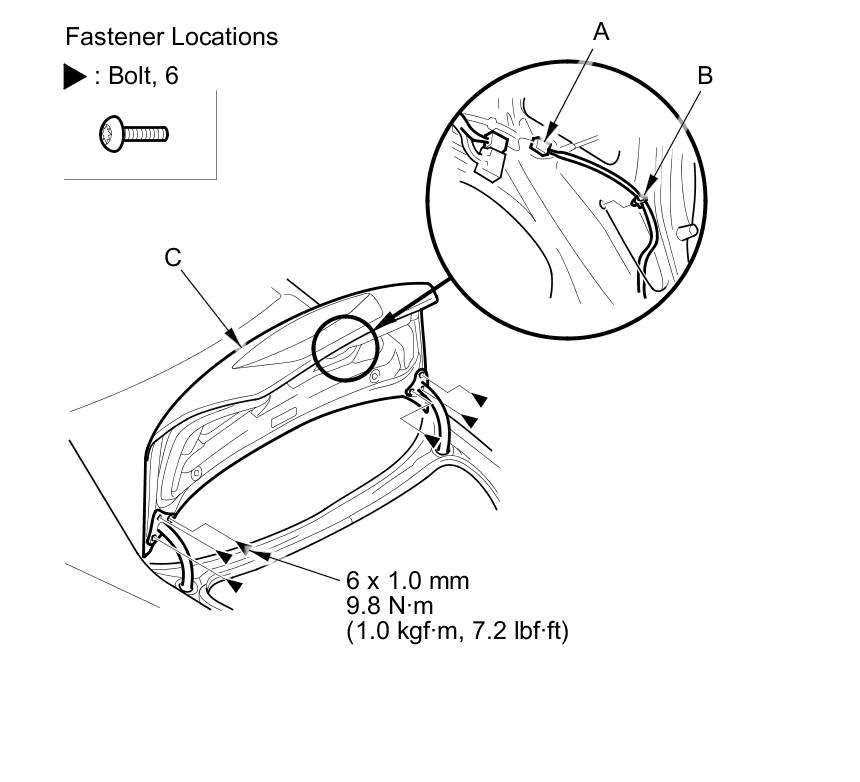 Fastener Locations

▶ : Bolt, 6

A

B

C

6 x 1.0 mm
9.8 N·m
(1.0 kgf·m, 7.2 lbf·ft)