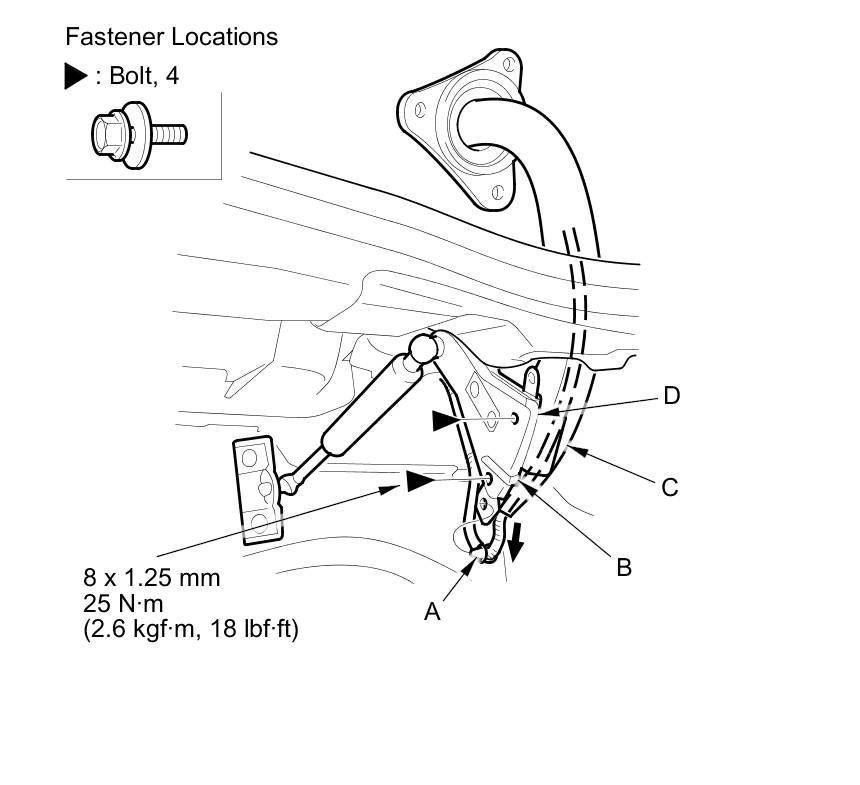 Fastener Locations

▶ : Bolt, 4

D

C

B

A

8 x 1.25 mm
25 N·m
(2.6 kgf·m, 18 lbf·ft)