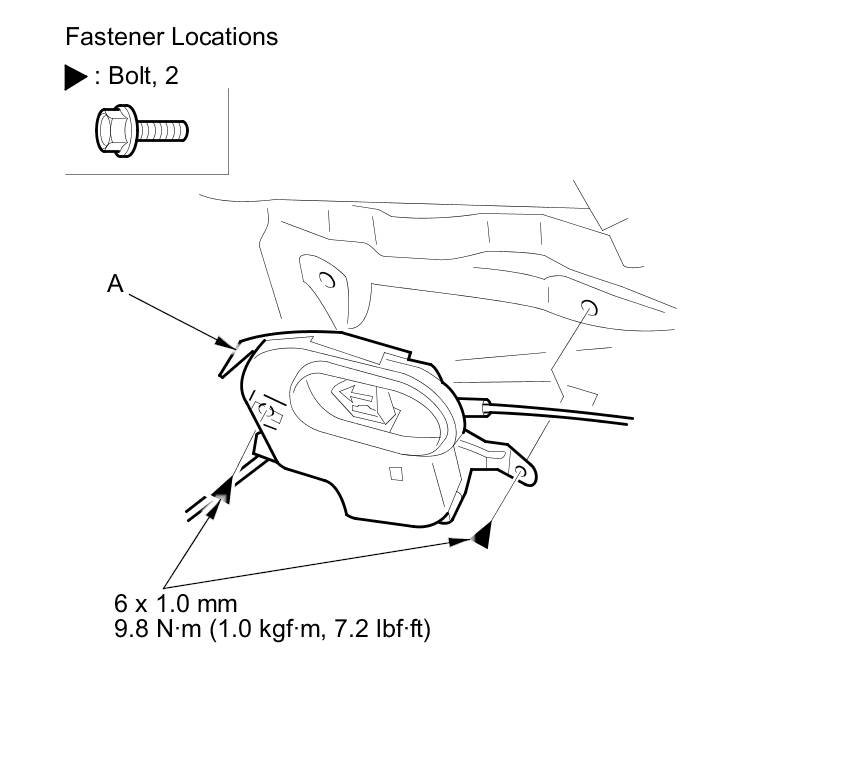 Fastener Locations

▶ : Bolt, 2

A

6 x 1.0 mm
9.8 N·m (1.0 kgf·m, 7.2 lbf·ft)