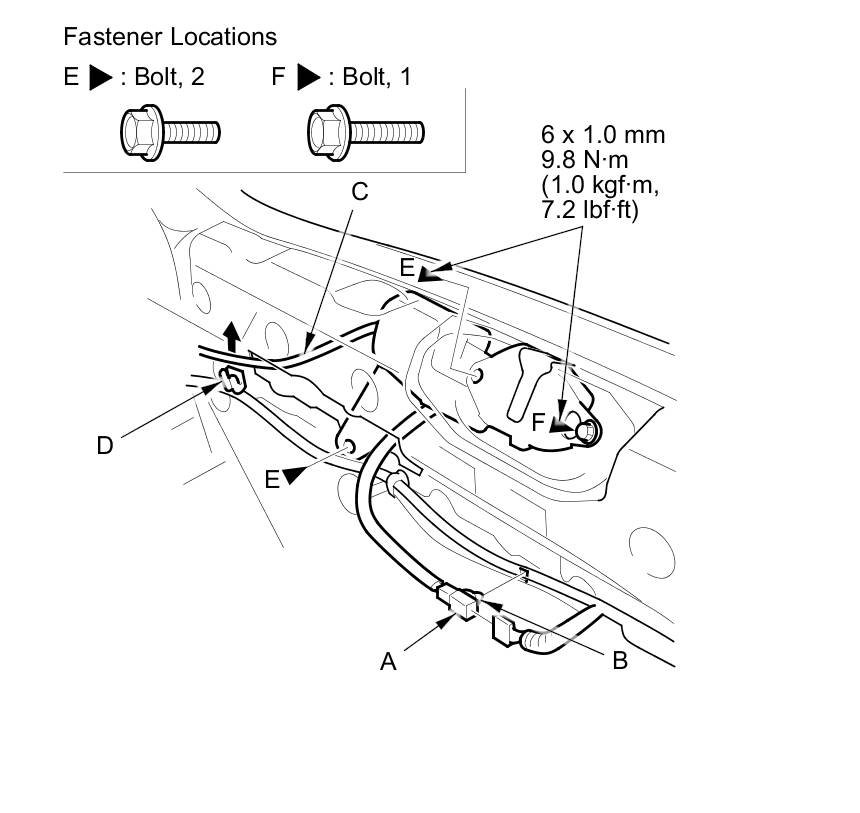 Fastener Locations

E ▶ : Bolt, 2

F ▶ : Bolt, 1

6 x 1.0 mm
9.8 N·m
(1.0 kgf·m,
7.2 lbf·ft)

C

E

F

D

E

A

B