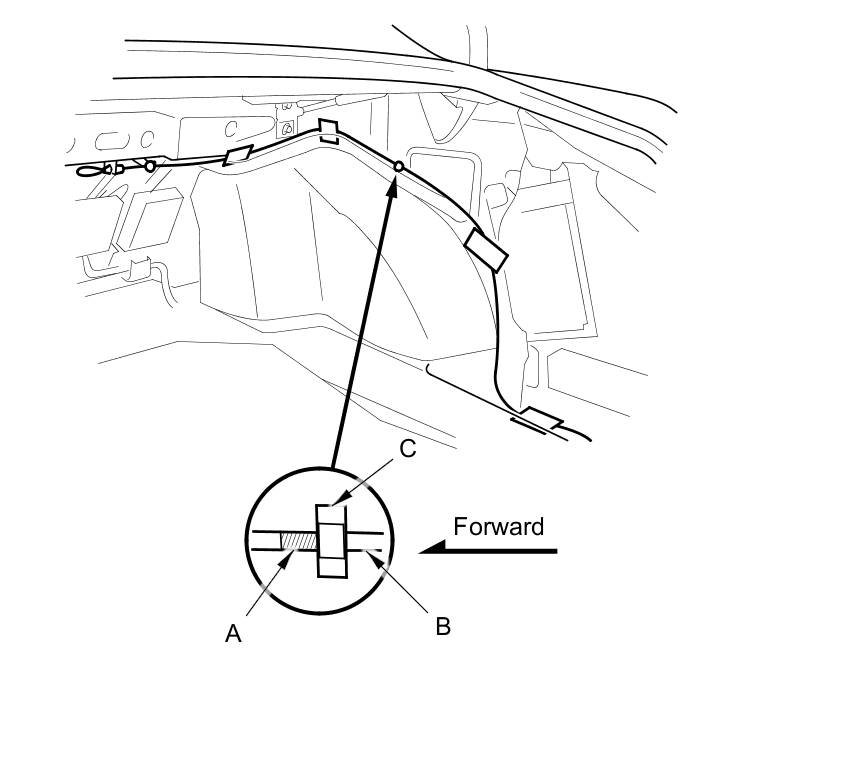 C
Forward
A
B