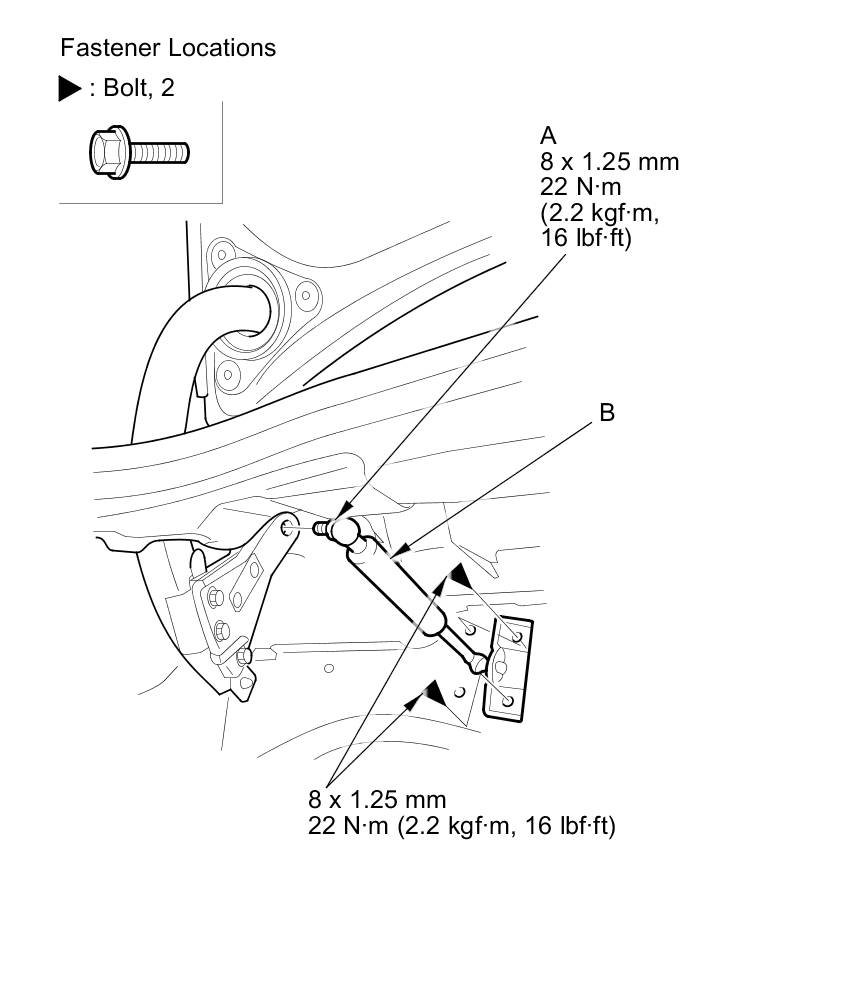 Fastener Locations

▶ : Bolt, 2

A
8 x 1.25 mm
22 N·m
(2.2 kgf·m,
16 lbf·ft)

B

8 x 1.25 mm
22 N·m (2.2 kgf·m, 16 lbf·ft)