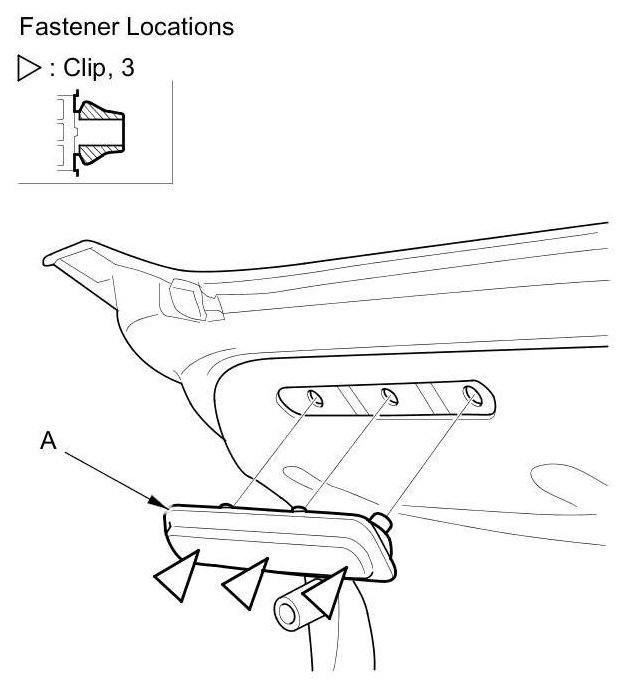 Fastener Locations

▷ : Clip, 3

A