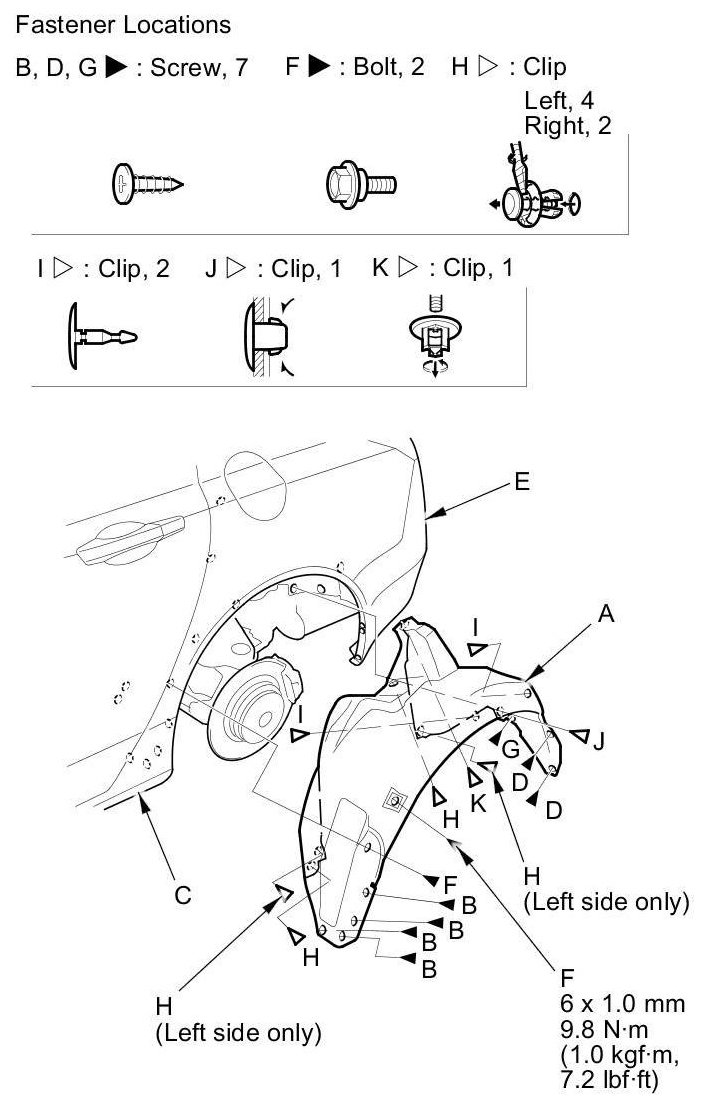 Fastener Locations

B, D, G ▶ : Screw, 7   F ▶ : Bolt, 2   H ▷ : Clip

Left, 4
Right, 2

I ▷ : Clip, 2   J ▷ : Clip, 1   K ▷ : Clip, 1

E

A

I

I

J

G

D

D

K

H

H
(Left side only)

C

F

B

B

B

B

H

H
(Left side only)

F
6 x 1.0 mm
9.8 N·m
(1.0 kgf·m,
7.2 lbf·ft)