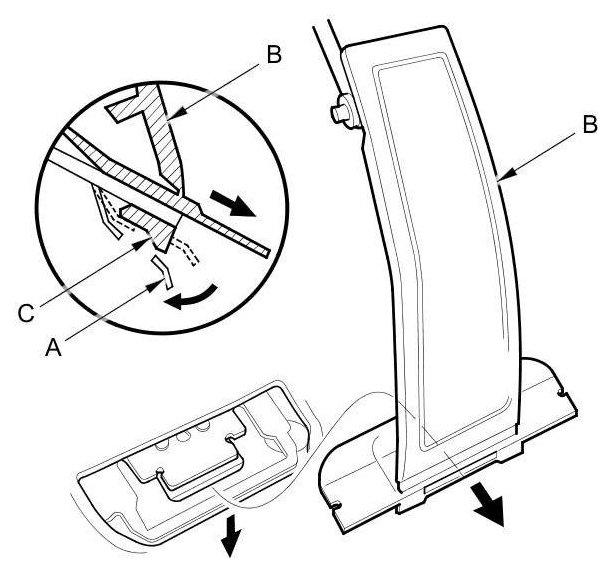 B
B
C
A