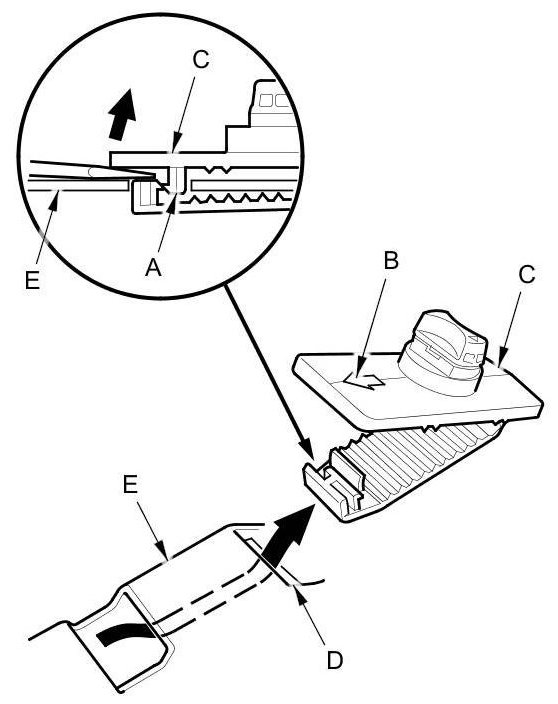 C
E
A
B
C
E
D