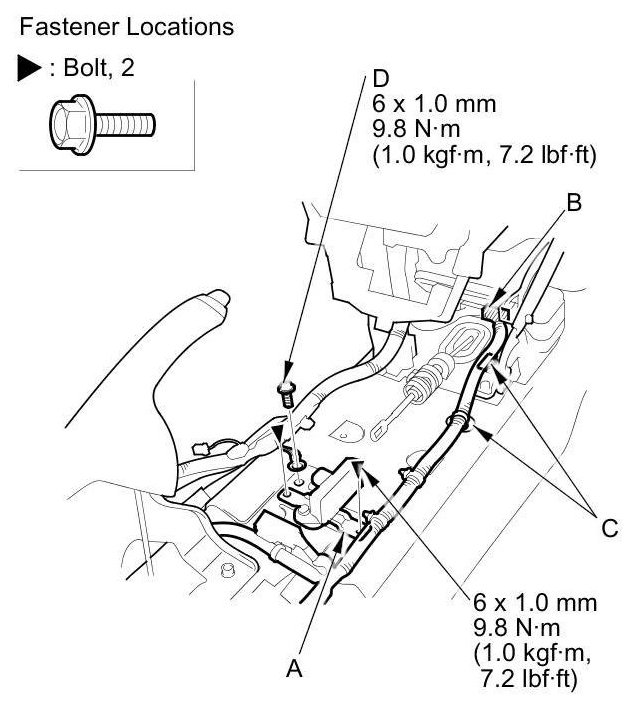 Fastener Locations

▶ : Bolt, 2

D
6 x 1.0 mm
9.8 N·m
(1.0 kgf·m, 7.2 lbf·ft)

B

C

6 x 1.0 mm
9.8 N·m
(1.0 kgf·m,
7.2 lbf·ft)

A