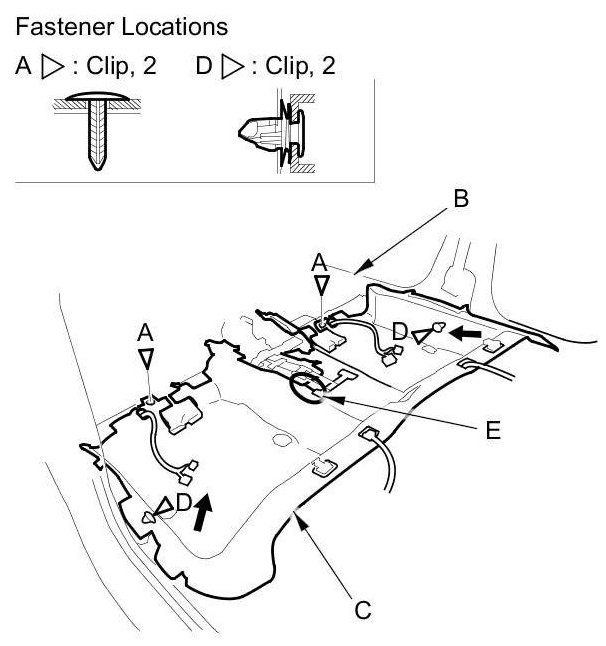 Fastener Locations

A ▷ : Clip, 2

D ▷ : Clip, 2

B

A

D

A

E

D

C