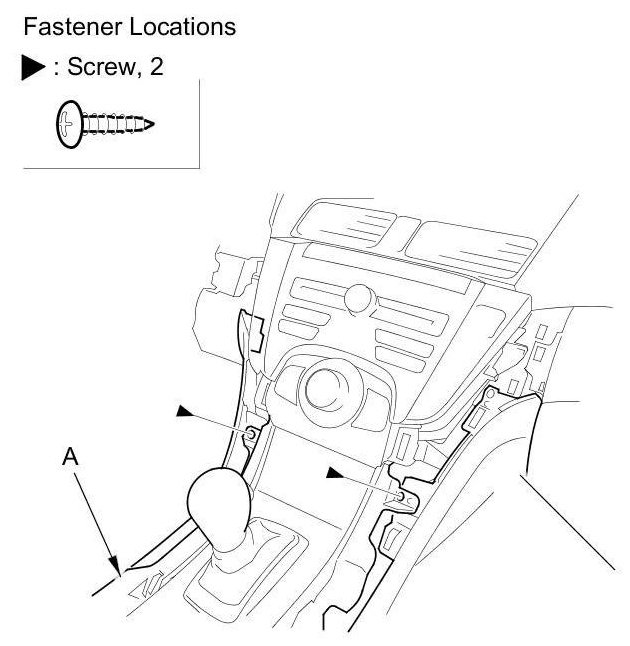 Fastener Locations

▶ : Screw, 2

A