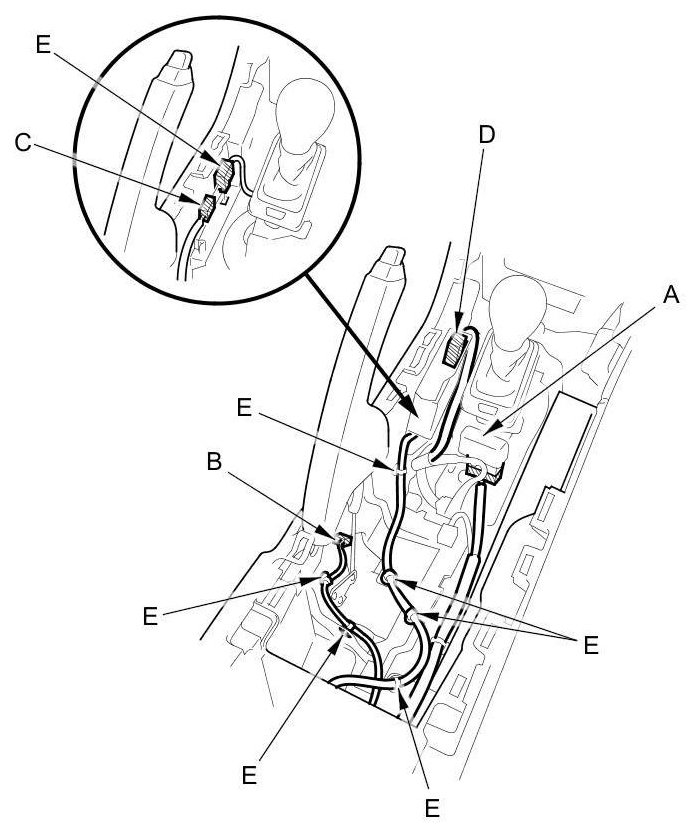 E
C
D
A
E
B
E
E
E
E